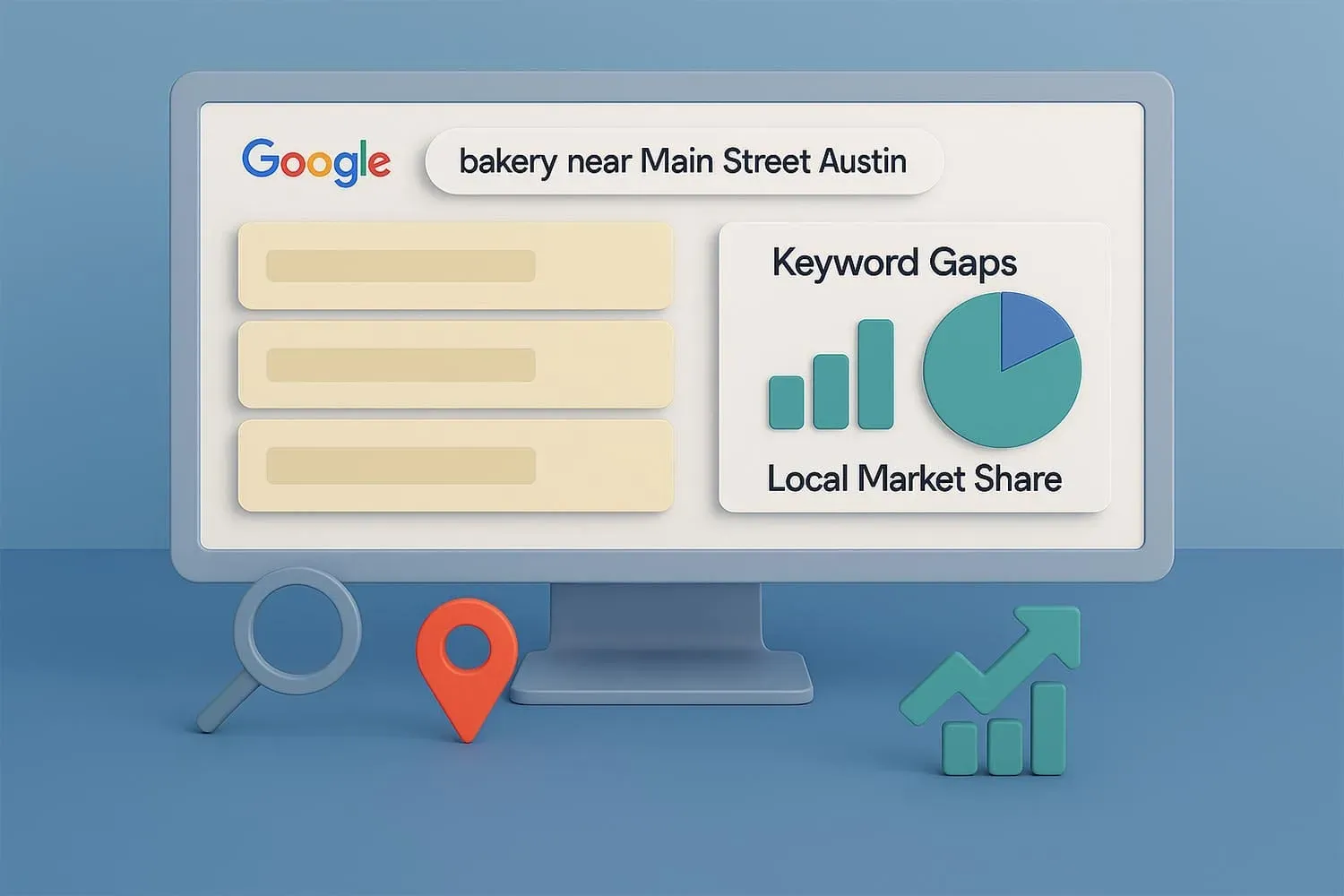 Google

bakery near Main Street Austin

Keyword Gaps

Local Market Share